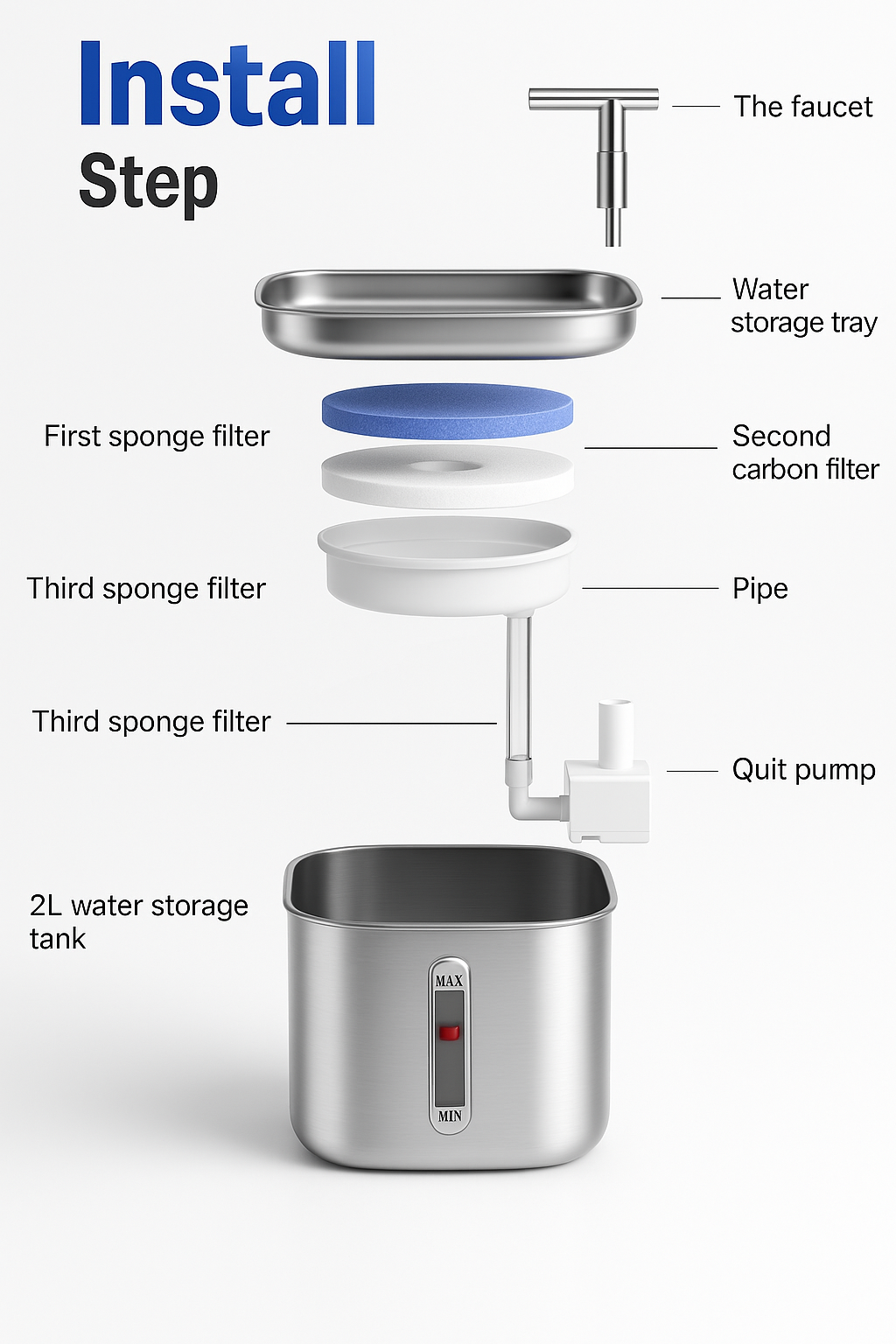 Install
Step

The faucet

Water storage tray

First sponge filter

Second carbon filter

Third sponge filter

Pipe

Third sponge filter

Quit pump

2L water storage tank

MAX

MIN